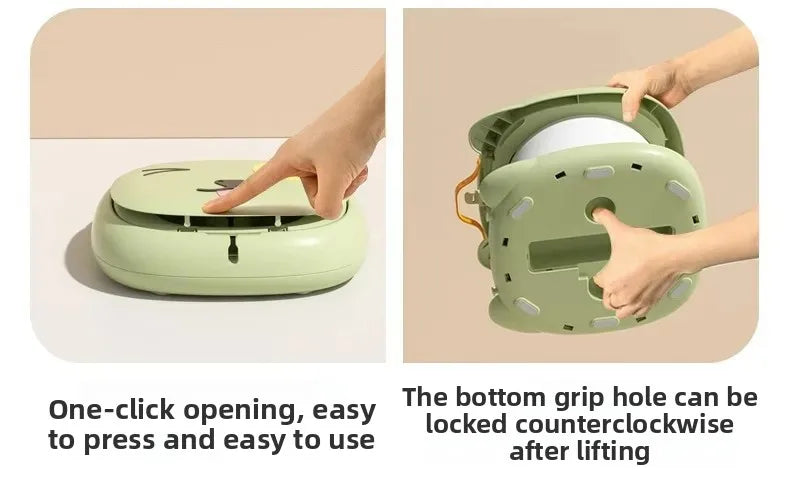 One-click opening, easy to press and easy to use

The bottom grip hole can be locked counterclockwise after lifting