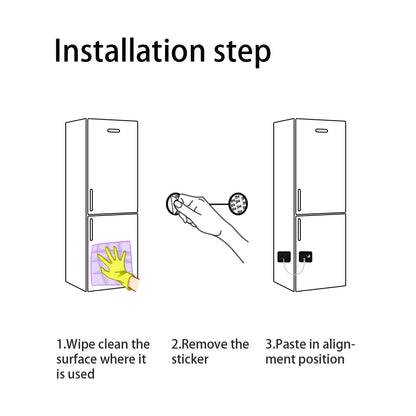 Installation step

1.Wipe clean the surface where it is used

2.Remove the sticker

3.Paste in alignment position