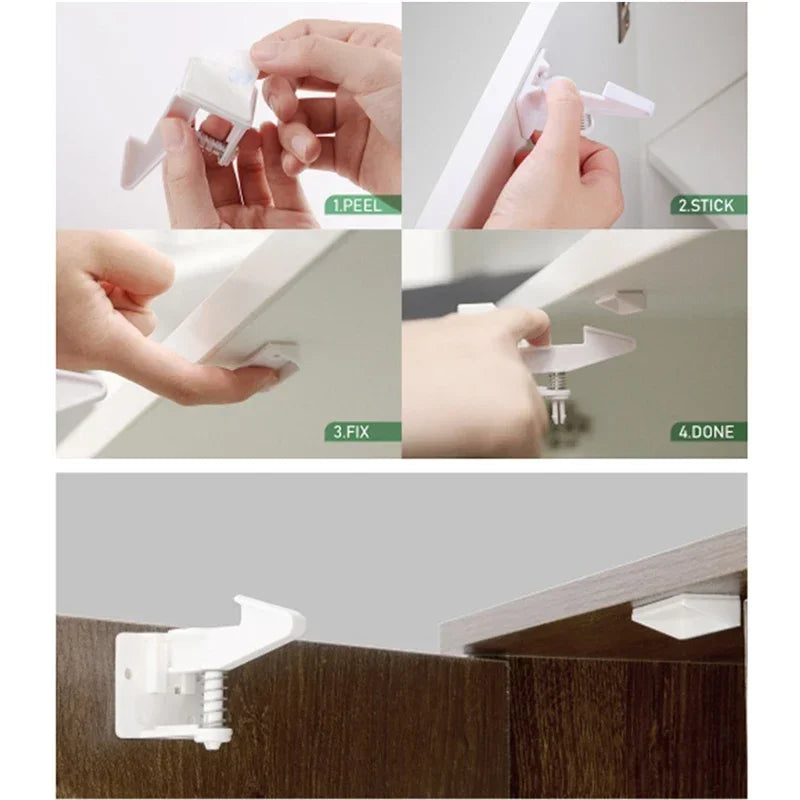 1.PEEL

2.STICK

3.FIX

4.DONE