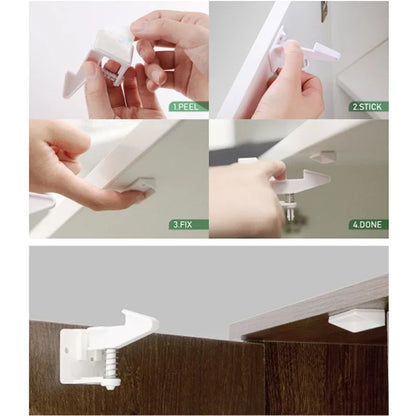 1.PEEL

2.STICK

3.FIX

4.DONE