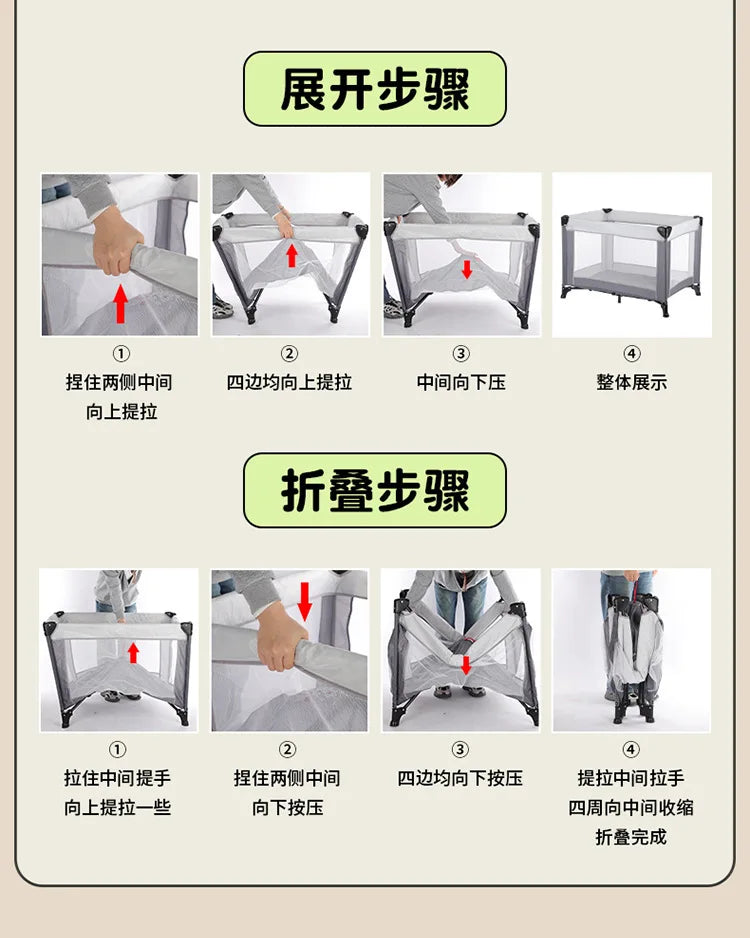 展开步骤

①
捏住两侧中间
向上提拉

②
四边均向上提拉

③
中间向下压

④
整体展示

折叠步骤

①
拉住中间提手
向上提拉一些

②
捏住两侧中间
向下按压

③
四边均向下按压

④
提拉中间拉手
四周向中间收缩
折叠完成