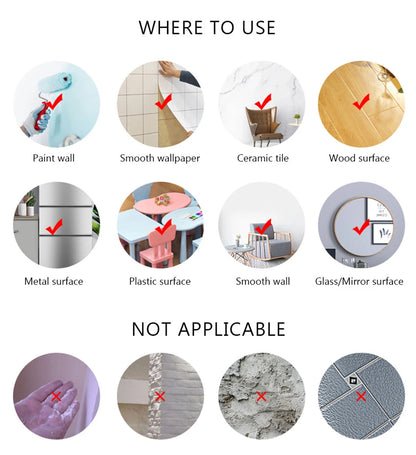 WHERE TO USE

Paint wall

Smooth wallpaper

Ceramic tile

Wood surface

Metal surface

Plastic surface

Smooth wall

Glass/Mirror surface

NOT APPLICABLE