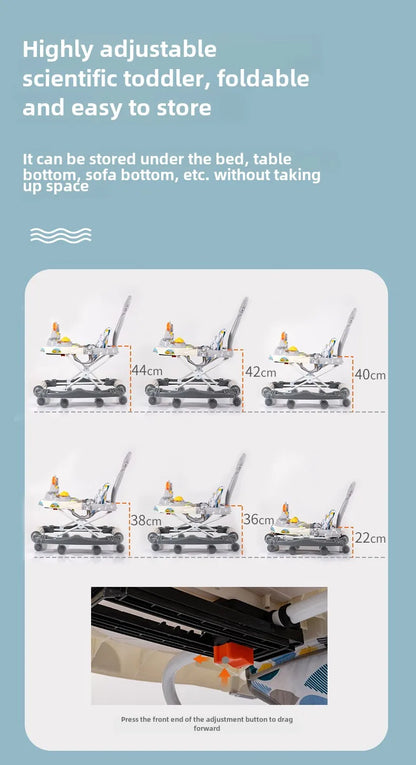 Highly adjustable scientific toddler, foldable and easy to store

It can be stored under the bed, table bottom, sofa bottom, etc. without taking up space

44cm

42cm

40cm

38cm

36cm

22cm

Press the front end of the adjustment button to drag forward