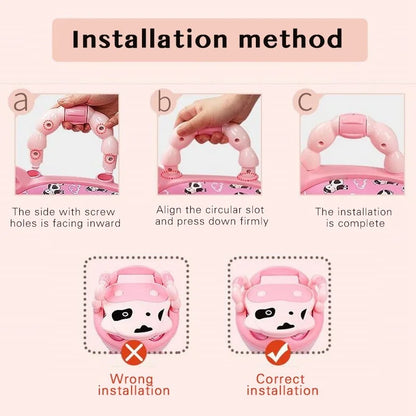 Installation method

a

The side with screw holes is facing inward

b

Align the circular slot and press down firmly

c

The installation is complete

Wrong installation

Correct installation