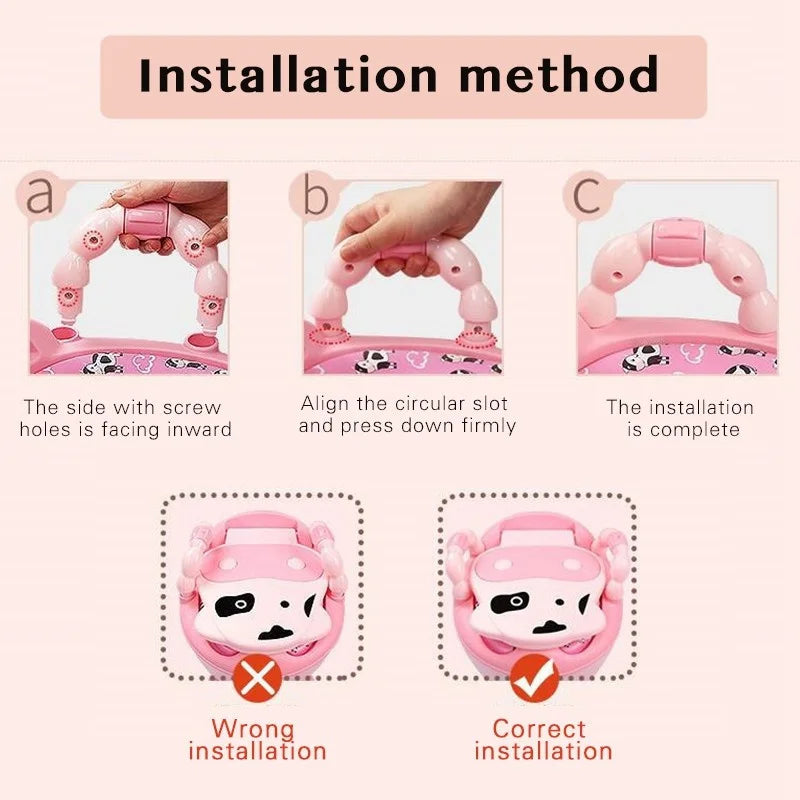 Installation method

a

The side with screw holes is facing inward

b

Align the circular slot and press down firmly

c

The installation is complete

Wrong installation

Correct installation